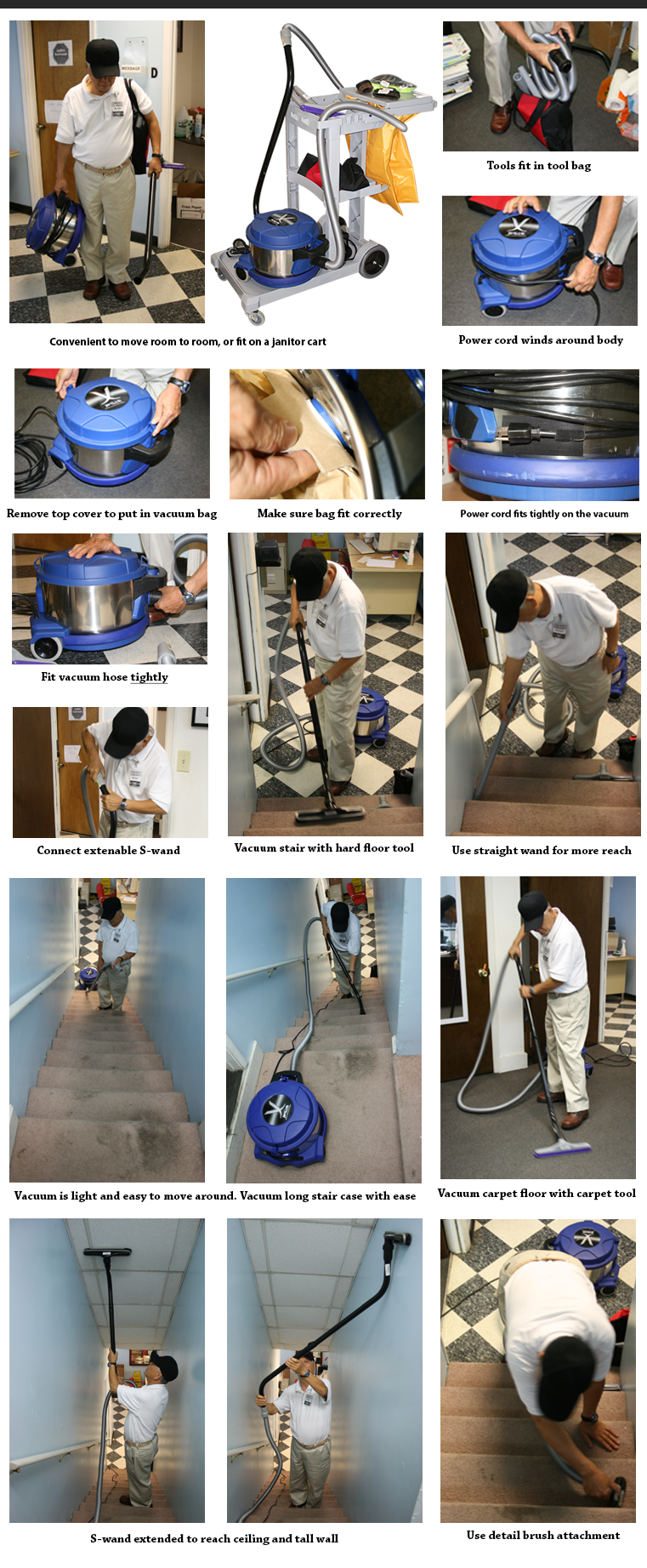 Convenient to move room to room, or fit on a janitor cart

Tools fit in tool bag

Power cord winds around body

Remove top cover to put in vacuum bag

Make sure bag fit correctly

Power cord fits tightly on the vacuum

Fit vacuum hose tightly

Connect extenable S-wand

Vacuum stair with hard floor tool

Use straight wand for more reach

Vacuum is light and easy to move around. Vacuum long stair case with ease

Vacuum carpet floor with carpet tool

S-wand extended to reach ceiling and tall wall

Use detail brush attachment