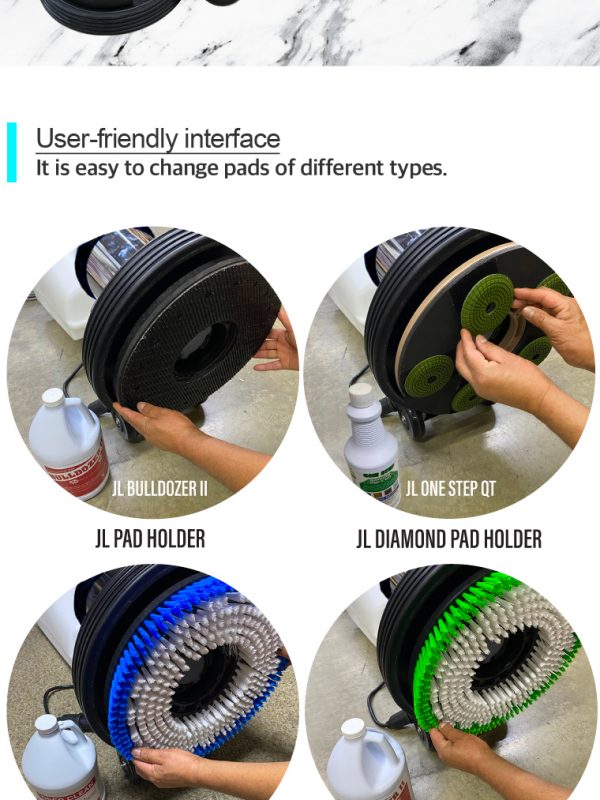 User-friendly interface
It is easy to change pads of different types.

BULLDOZER

JL BULLDOZER II

JL PAD HOLDER

JL ONE STEP QT

JL DIAMOND PAD HOLDER