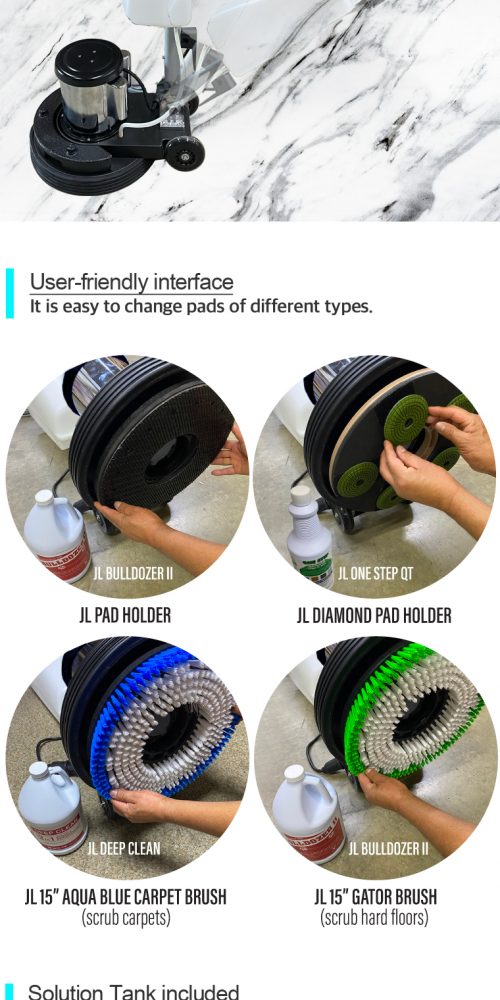 User-friendly interface
It is easy to change pads of different types.

JL BULLDOZER II
JL PAD HOLDER

JL ONE STEP QT
JL DIAMOND PAD HOLDER

JL DEEP CLEAN
JL 15" AQUA BLUE CARPET BRUSH
(scrub carpets)

JL BULLDOZER II
JL 15" GATOR BRUSH
(scrub hard floors)

Solution Tank included