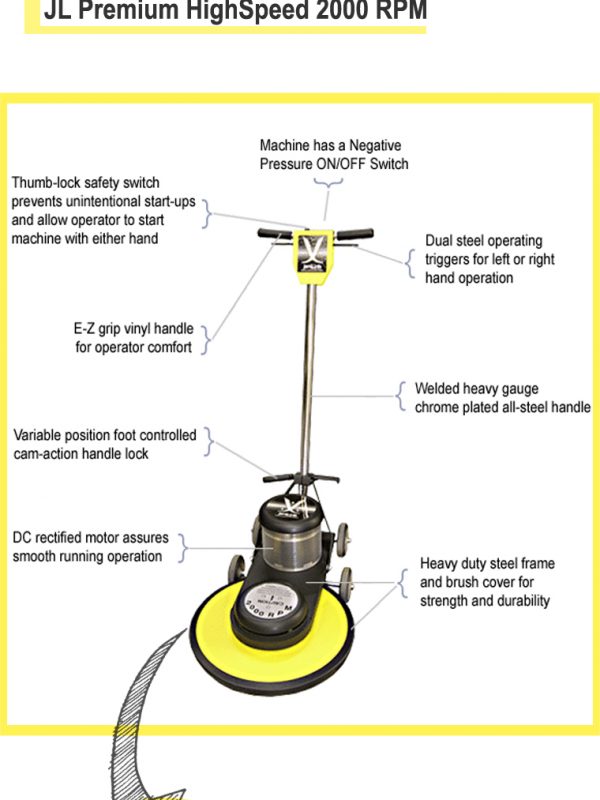 JL Premium HighSpeed 2000 RPM

Machine has a Negative Pressure ON/OFF Switch

Thumb-lock safety switch prevents unintentional start-ups and allow operator to start machine with either hand

Dual steel operating triggers for left or right hand operation

E-Z grip vinyl handle for operator comfort

Welded heavy gauge chrome plated all-steel handle

Variable position foot controlled cam-action handle lock

DC rectified motor assures smooth running operation

Heavy duty steel frame and brush cover for strength and durability

2000 RPM