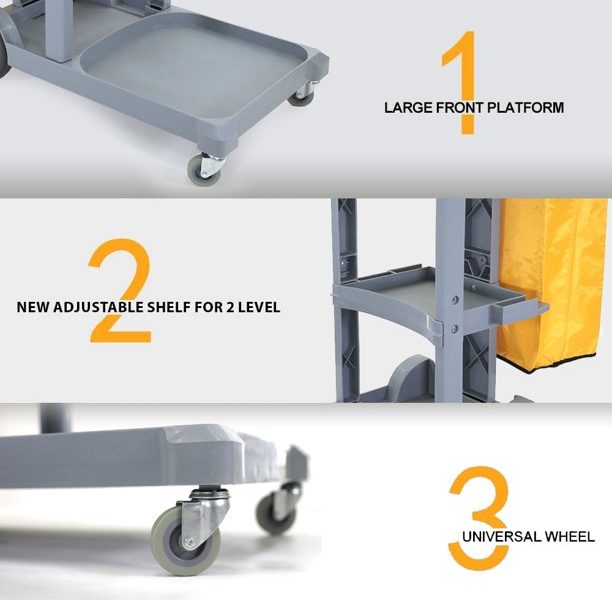 1
LARGE FRONT PLATFORM

2
NEW ADJUSTABLE SHELF FOR 2 LEVEL

3
UNIVERSAL WHEEL