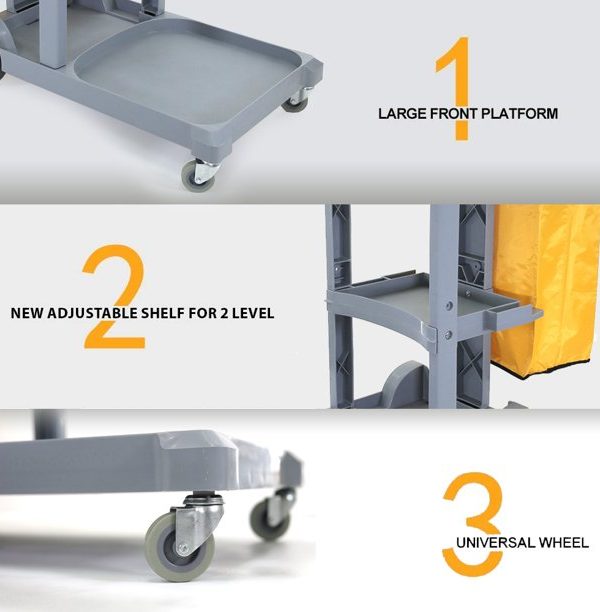 1
LARGE FRONT PLATFORM

2
NEW ADJUSTABLE SHELF FOR 2 LEVEL

3
UNIVERSAL WHEEL