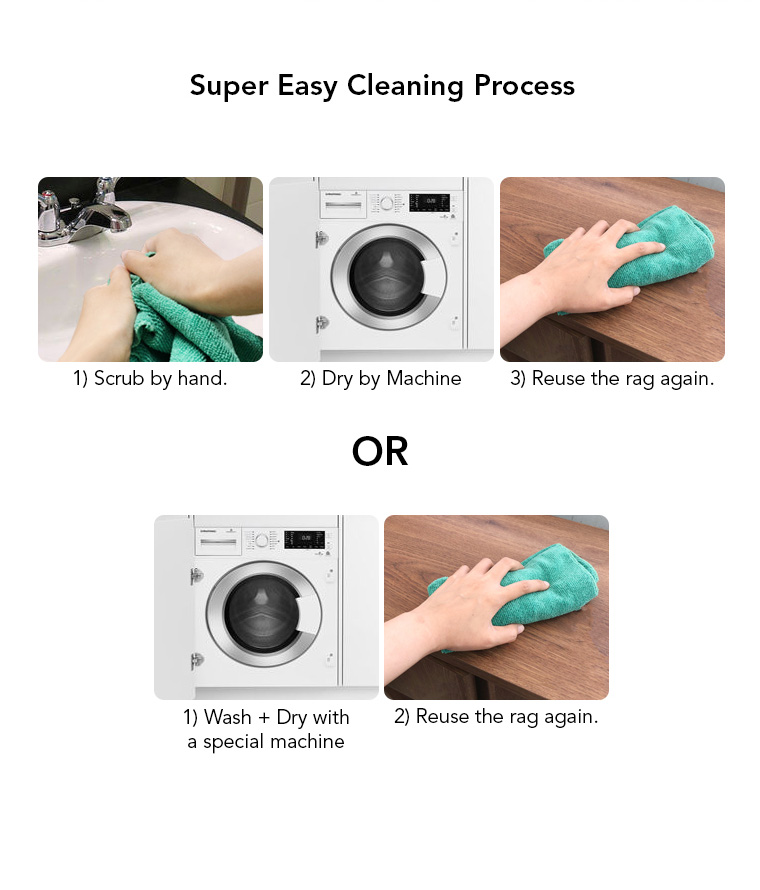 Super Easy Cleaning Process

1) Scrub by hand.

2) Dry by Machine

3) Reuse the rag again.

OR

1) Wash + Dry with a special machine

2) Reuse the rag again.