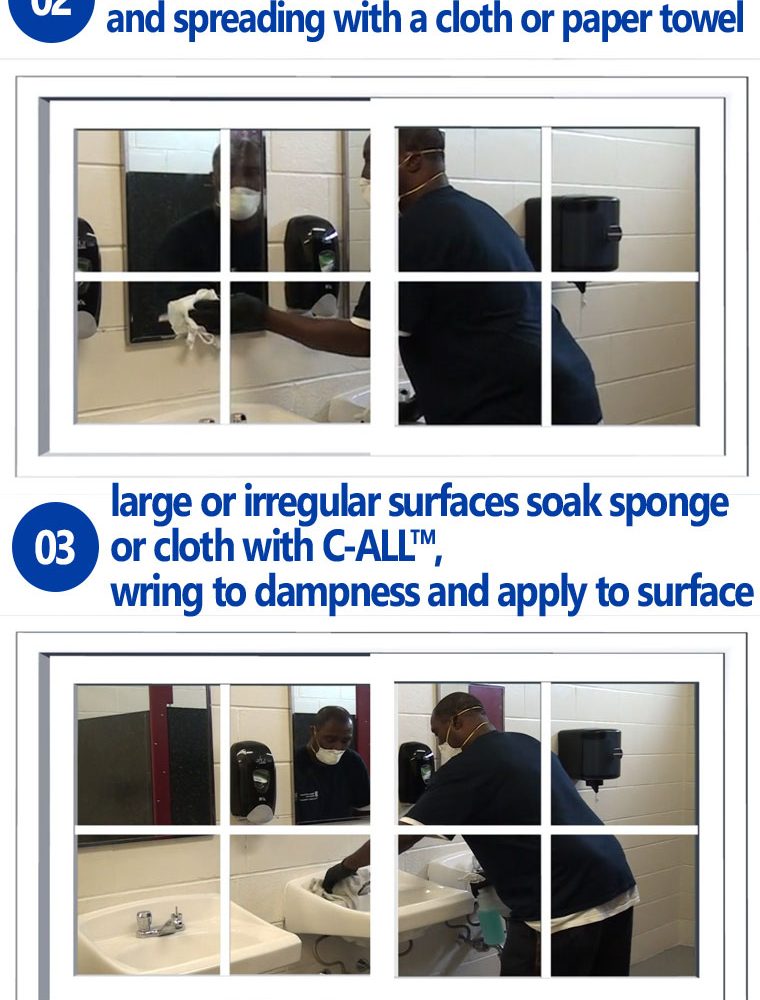 02 and spreading with a cloth or paper towel

03 large or irregular surfaces soak sponge or cloth with C-ALL™, wring to dampness and apply to surface