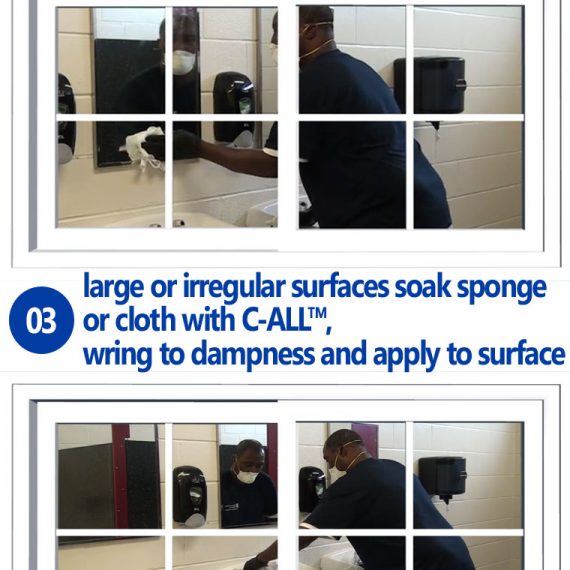 03

large or irregular surfaces soak sponge or cloth with C-ALL™, wring to dampness and apply to surface