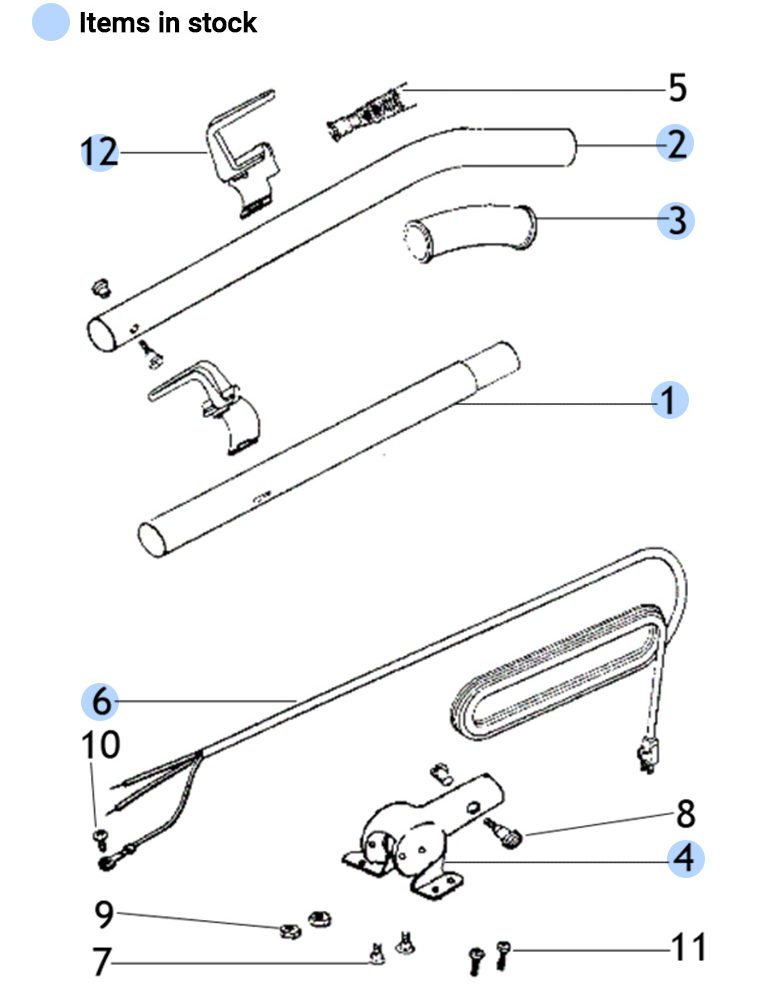 Items in stock

5
12
2
3
1
6
10
8
4
9
7
11