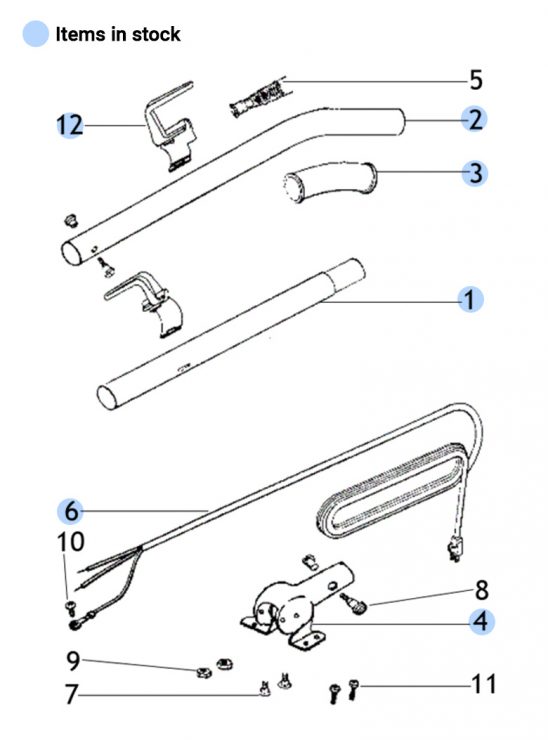 Items in stock

5
12
2
3
1
6
10
8
4
9
7
11