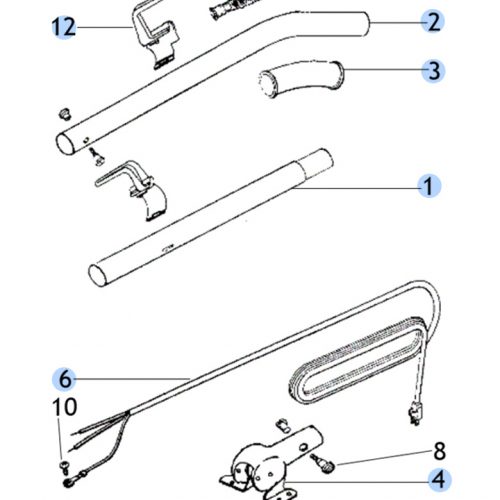 12
2
3
1
6
10
8
4