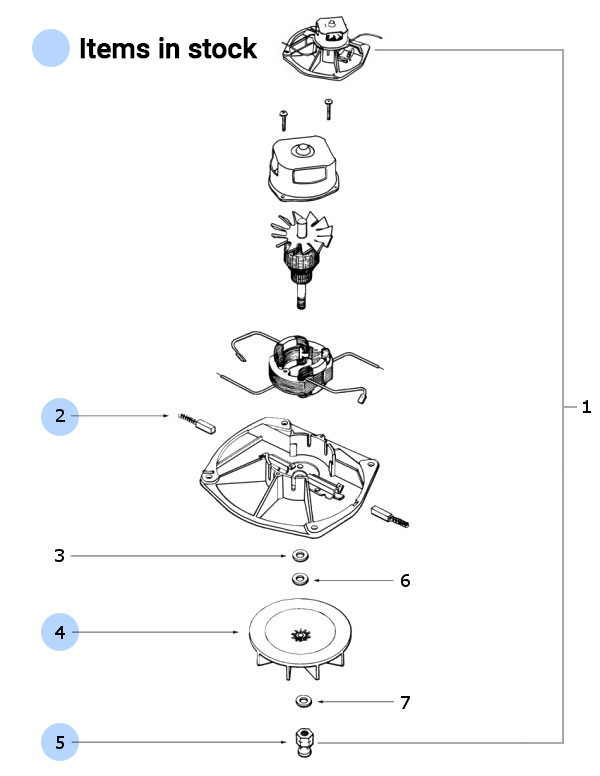 Items in stock

1

2

3

6

4

7

5