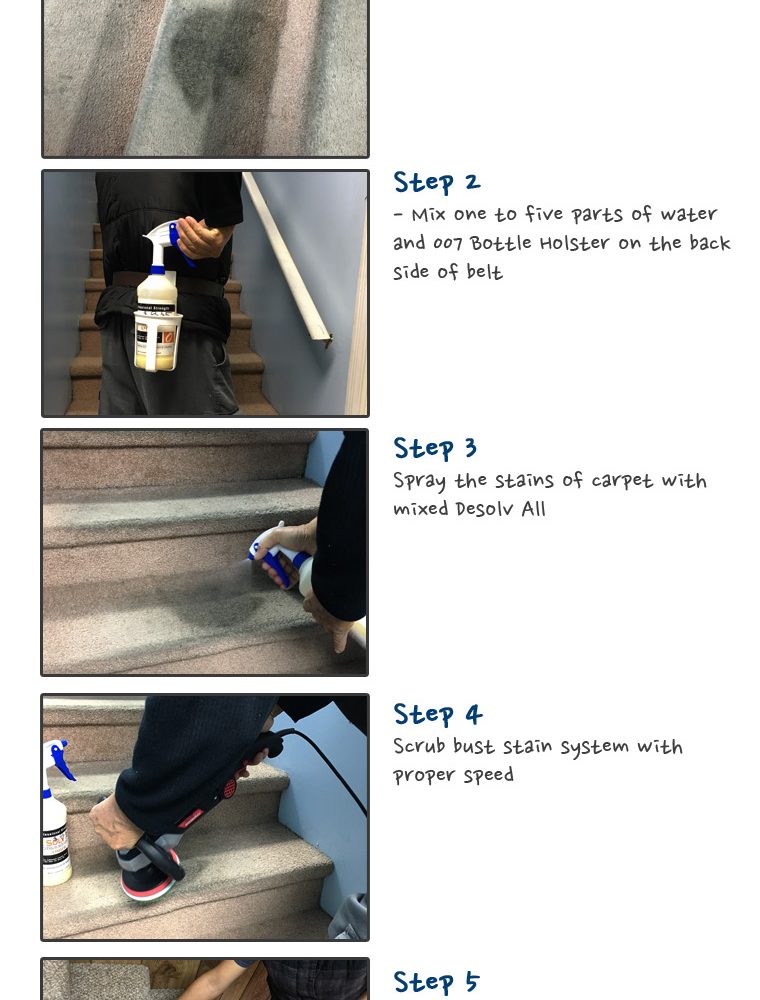 Step 2
- Mix one to five parts of water and 007 Bottle Holster on the back side of belt

Step 3
Spray the stains of carpet with mixed Desolv All

Step 4
Scrub bust stain system with proper speed

Step 5