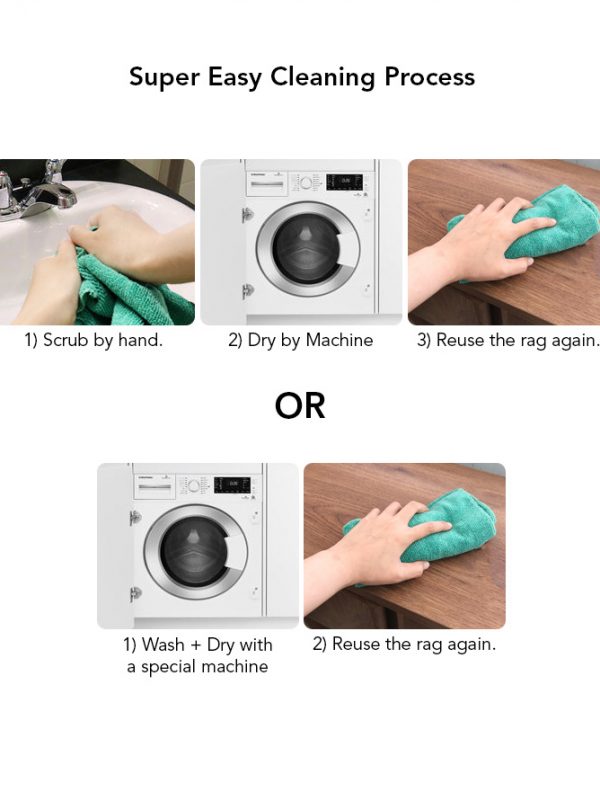 Super Easy Cleaning Process

1) Scrub by hand.

2) Dry by Machine

3) Reuse the rag again.

OR

1) Wash + Dry with a special machine

2) Reuse the rag again.