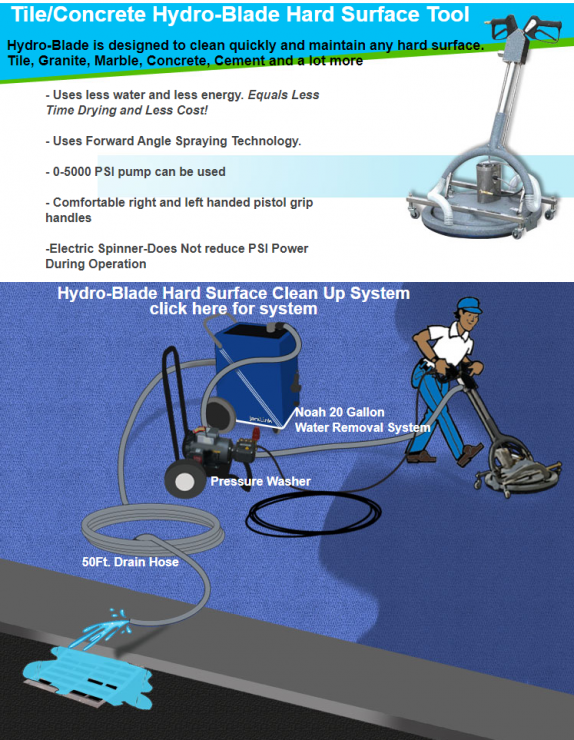 Tile/Concrete Hydro-Blade Hard Surface Tool

Hydro-Blade is designed to clean quickly and maintain any hard surface. Tile, Granite, Marble, Concrete, Cement and a lot more

- Uses less water and less energy. Equals Less Time Drying and Less Cost!

- Uses Forward Angle Spraying Technology.

- 0-5000 PSI pump can be used

- Comfortable right and left handed pistol grip handles

-Electric Spinner-Does Not reduce PSI Power During Operation

Hydro-Blade Hard Surface Clean Up System
click here for system

Noah 20 Gallon Water Removal System

Pressure Washer

50Ft. Drain Hose