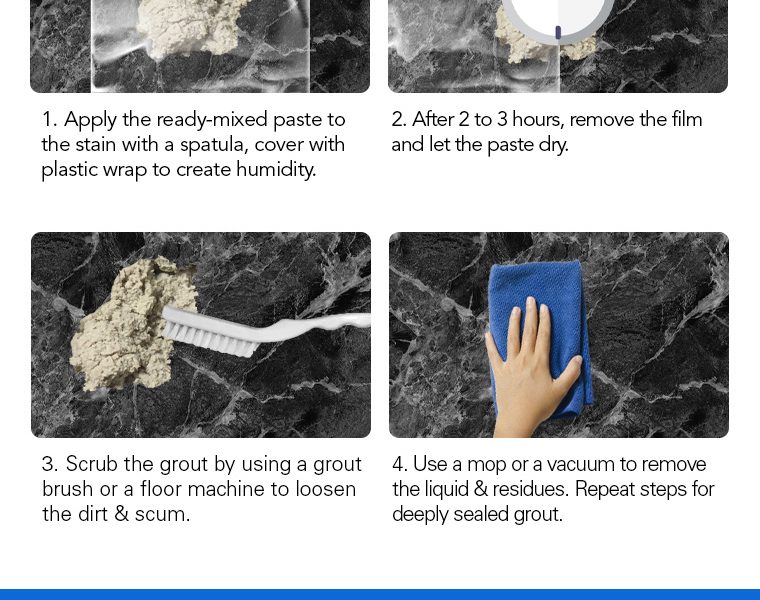 1. Apply the ready-mixed paste to the stain with a spatula, cover with plastic wrap to create humidity.

2. After 2 to 3 hours, remove the film and let the paste dry.

3. Scrub the grout by using a grout brush or a floor machine to loosen the dirt & scum.

4. Use a mop or a vacuum to remove the liquid & residues. Repeat steps for deeply sealed grout.