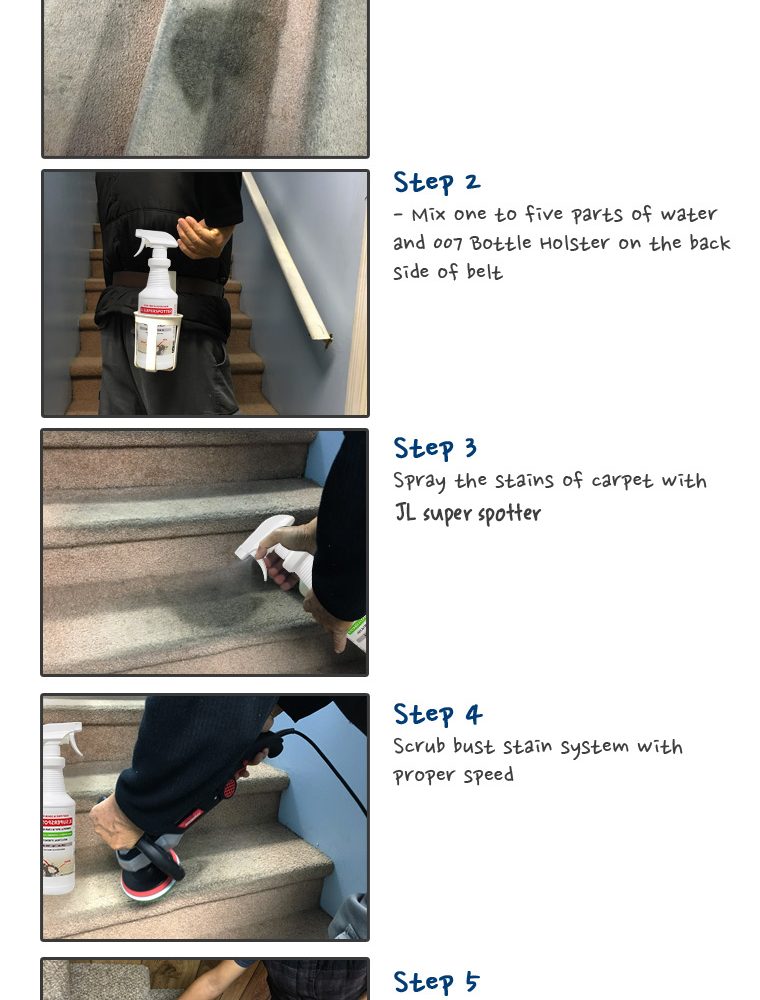 Step 2
- Mix one to five parts of water and 007 Bottle Holster on the back side of belt

Step 3
Spray the stains of carpet with JL super spotter

Step 4
Scrub bust stain system with proper speed

Step 5