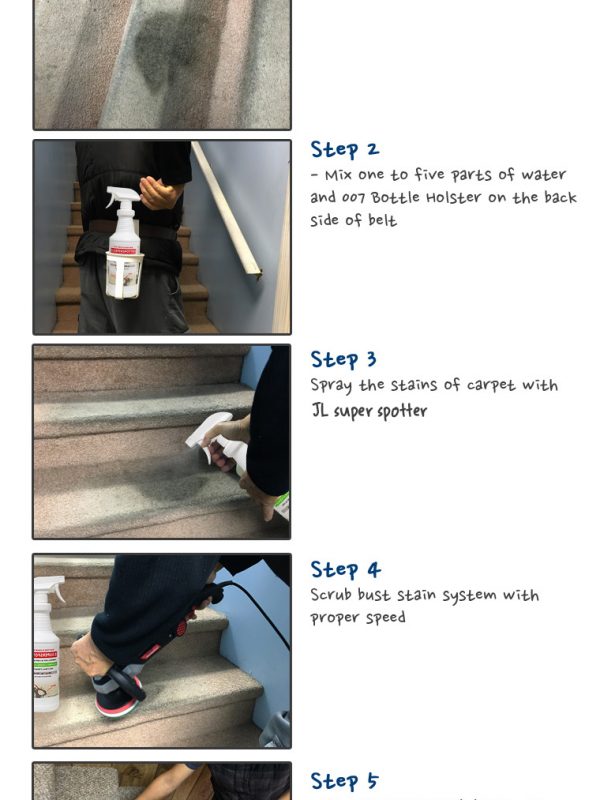 Step 2
- Mix one to five parts of water and 007 Bottle Holster on the back side of belt

Step 3
Spray the stains of carpet with JL super spotter

Step 4
Scrub bust stain system with proper speed

Step 5