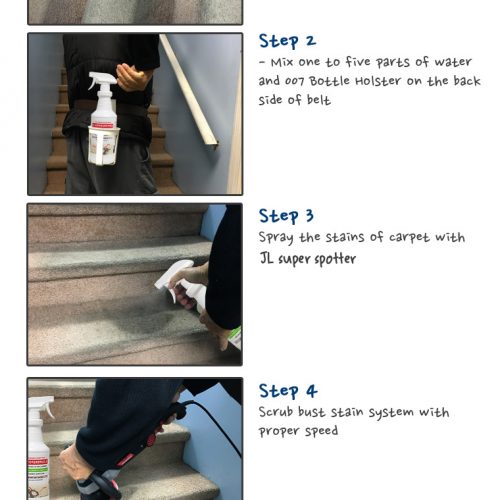 Step 2
- Mix one to five parts of water and 007 Bottle Holster on the back side of belt

Step 3
Spray the stains of carpet with JL super spotter

Step 4
Scrub bust stain system with proper speed