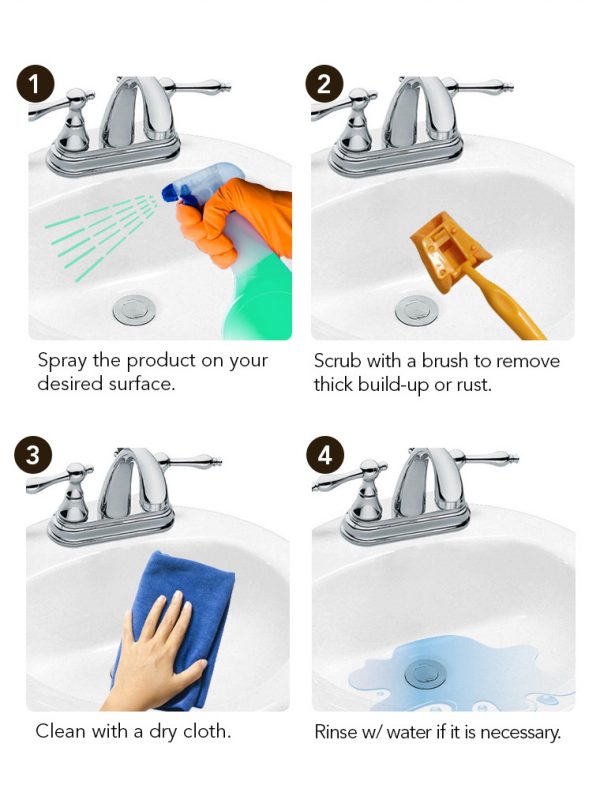 1

Spray the product on your desired surface.

2

Scrub with a brush to remove thick build-up or rust.

3

Clean with a dry cloth.

4

Rinse w/ water if it is necessary.