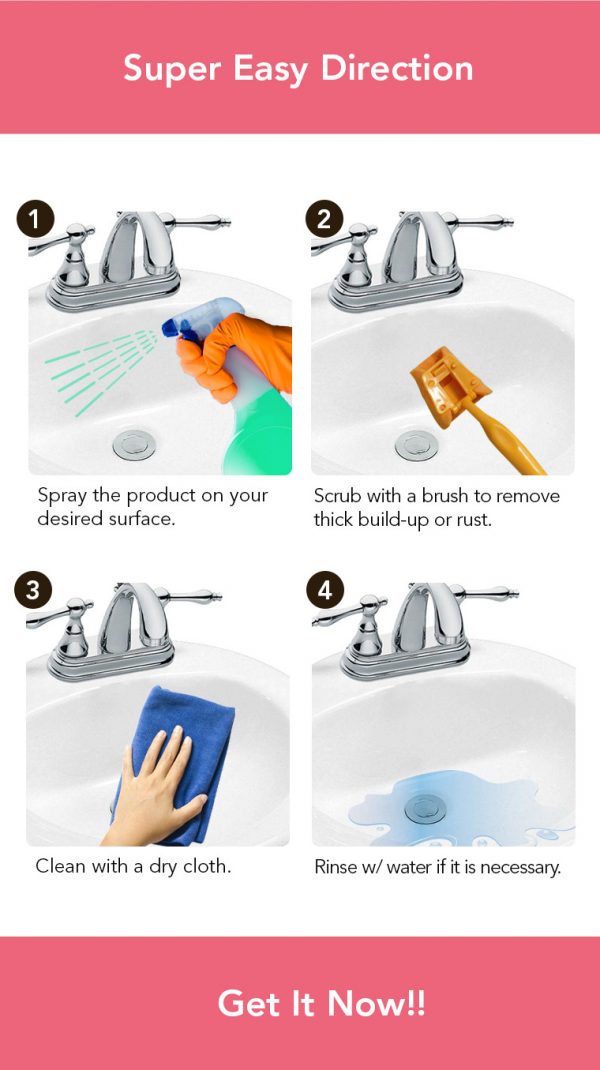 Super Easy Direction

1

Spray the product on your desired surface.

2

Scrub with a brush to remove thick build-up or rust.

3

Clean with a dry cloth.

4

Rinse w/ water if it is necessary.

Get It Now!!