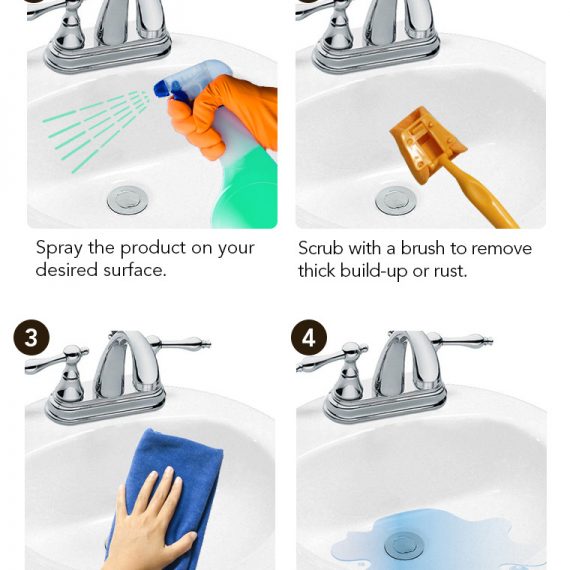 Spray the product on your desired surface.

Scrub with a brush to remove thick build-up or rust.

3

4