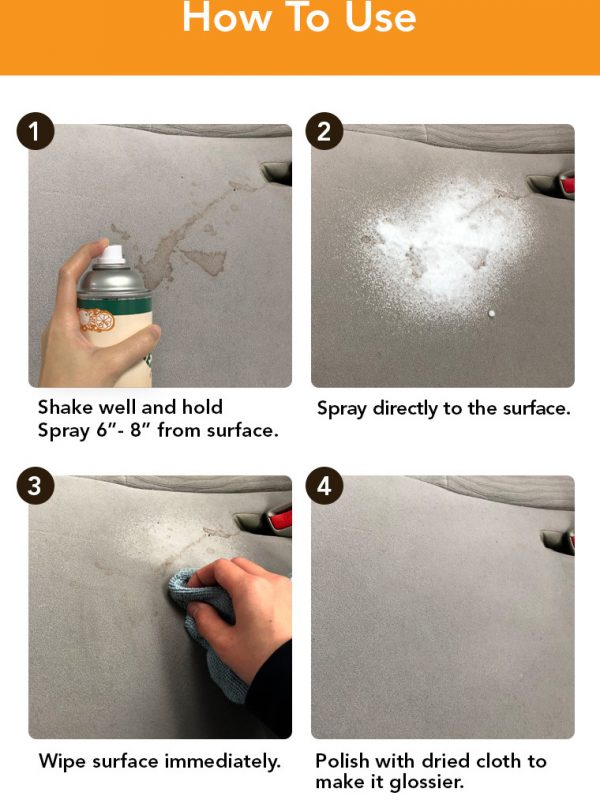 How To Use

1

Shake well and hold Spray 6"- 8" from surface.

2

Spray directly to the surface.

3

Wipe surface immediately.

4

Polish with dried cloth to make it glossier.