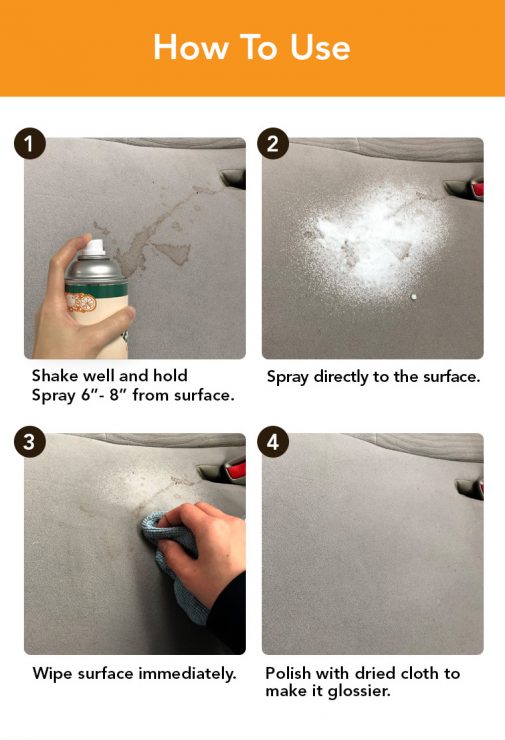 How To Use

1

Shake well and hold Spray 6"- 8" from surface.

2

Spray directly to the surface.

3

Wipe surface immediately.

4

Polish with dried cloth to make it glossier.