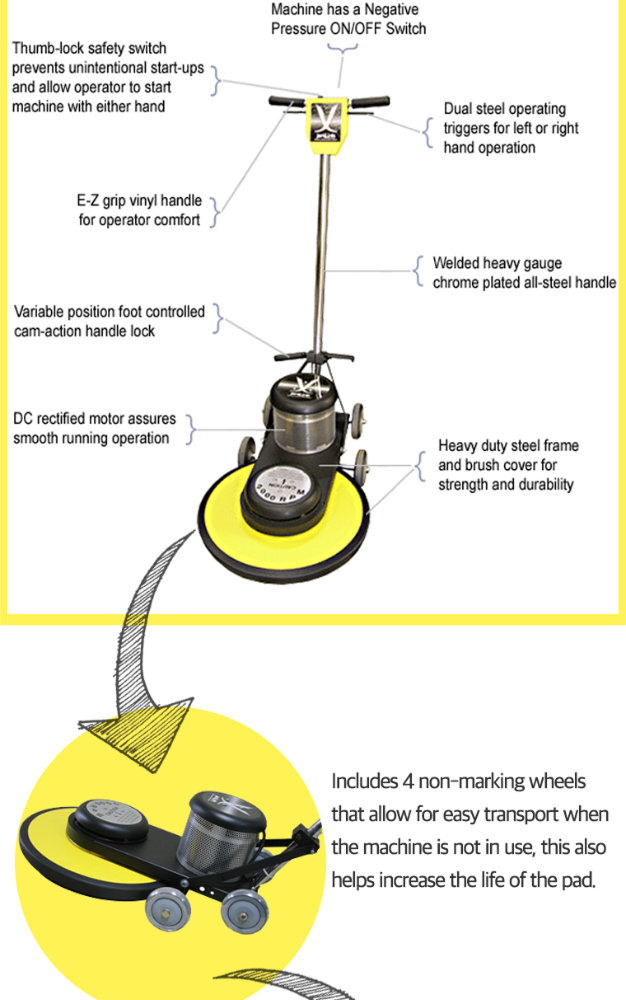 Machine has a Negative Pressure ON/OFF Switch

Thumb-lock safety switch prevents unintentional start-ups and allow operator to start machine with either hand

Dual steel operating triggers for left or right hand operation

E-Z grip vinyl handle for operator comfort

Welded heavy gauge chrome plated all-steel handle

Variable position foot controlled cam-action handle lock

DC rectified motor assures smooth running operation

Heavy duty steel frame and brush cover for strength and durability

2000 RPM

Includes 4 non-marking wheels that allow for easy transport when the machine is not in use, this also helps increase the life of the pad.