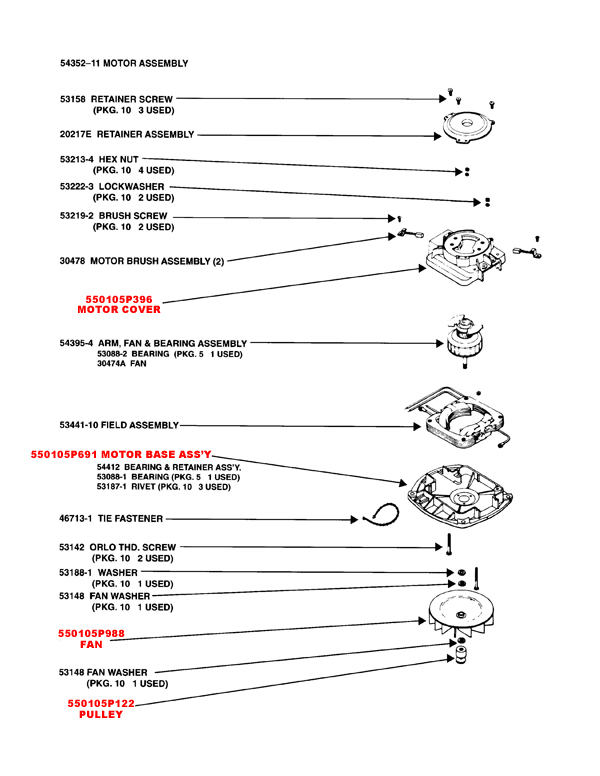 54352–11 MOTOR ASSEMBLY

53158 RETAINER SCREW
(PKG. 10 3 USED)

20217E RETAINER ASSEMBLY

53213-4 HEX NUT
(PKG. 10 4 USED)

53222-3 LOCKWASHER
(PKG. 10 2 USED)

53219-2 BRUSH SCREW
(PKG. 10 2 USED)

30478 MOTOR BRUSH ASSEMBLY (2)

550105P396
MOTOR COVER

54395-4 ARM, FAN & BEARING ASSEMBLY
53088-2 BEARING (PKG. 5 1 USED)
30474A FAN

53441-10 FIELD ASSEMBLY

550105P691 MOTOR BASE ASS'Y
54412 BEARING & RETAINER ASS'Y.
53088-1 BEARING (PKG. 5 1 USED)
53187-1 RIVET (PKG. 10 3 USED)

46713-1 TIE FASTENER

53142 ORLO THD. SCREW
(PKG. 10 2 USED)

53188-1 WASHER
(PKG. 10 1 USED)

53148 FAN WASHER
(PKG. 10 1 USED)

550105P988
FAN

53148 FAN WASHER
(PKG. 10 1 USED)

550105P122
PULLEY